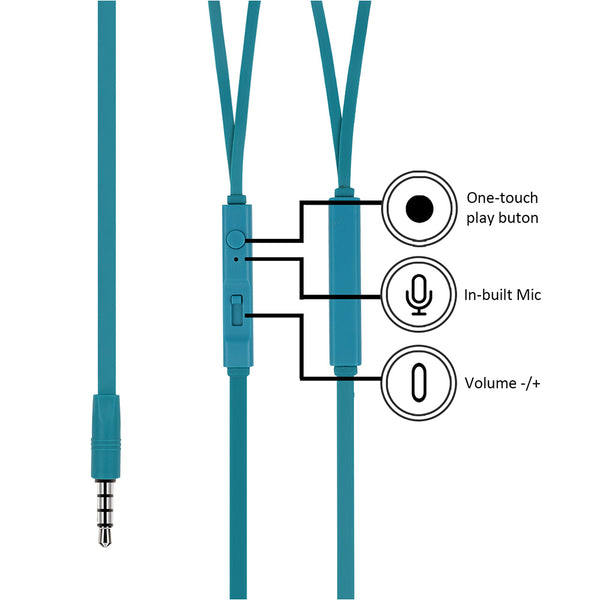 One-touch play buton

In-built Mic

Volume -/+