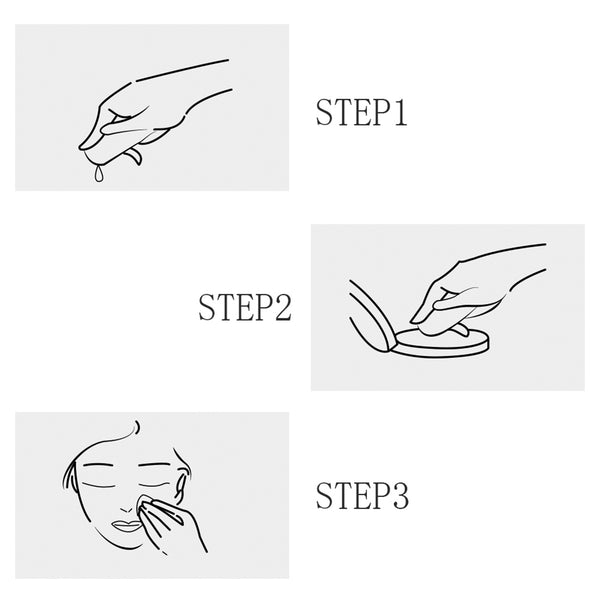 STEP1

STEP2

STEP3